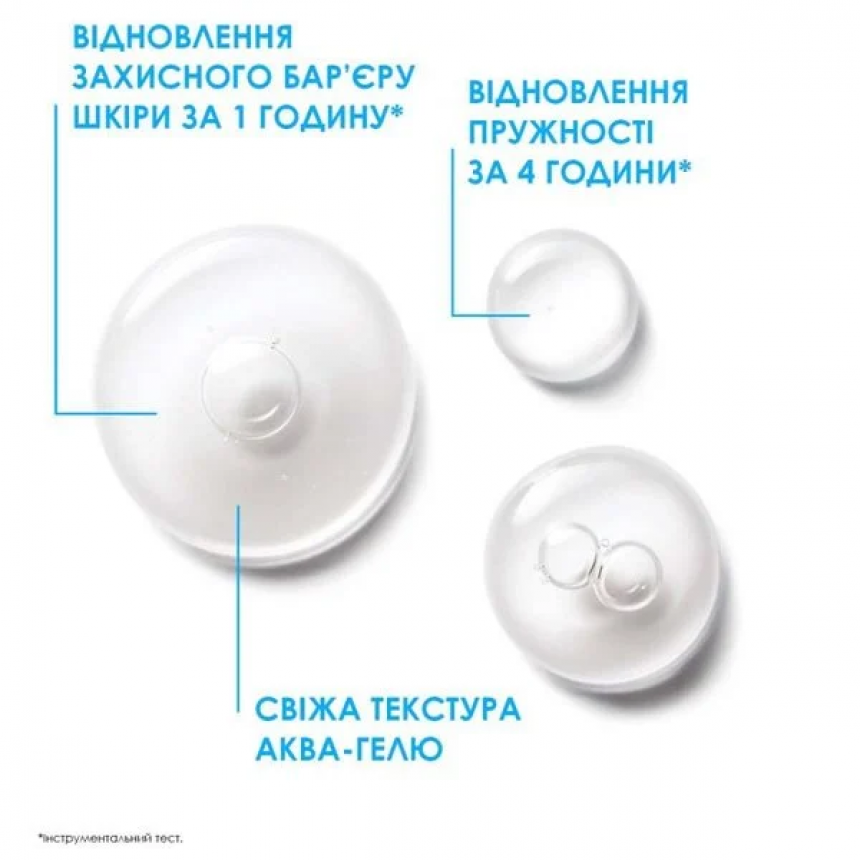 ВІДНОВЛЕННЯ ЗАХИСНОГО БАР'ЄРУ ШКІРИ ЗА 1 ГОДИНУ*

ВІДНОВЛЕННЯ ПРУЖНОСТІ ЗА 4 ГОДИНИ*

СВІЖА ТЕКСТУРА АКВА-ГЕЛЮ

*Інструментальний тест.